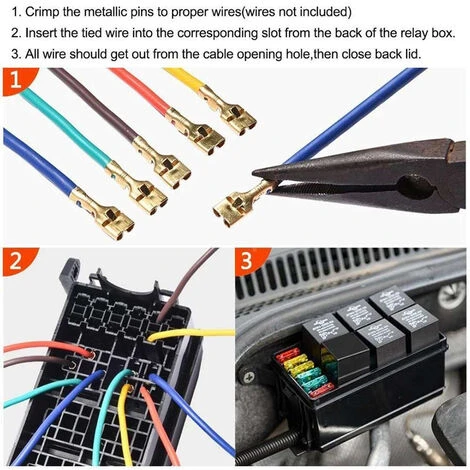 1. Crimp the metallic pins to proper wires(wires not included)

2. Insert the tied wire into the corresponding slot from the back of the relay box.

3. All wire should get out from the cable opening hole,then close back lid.

1

2

3