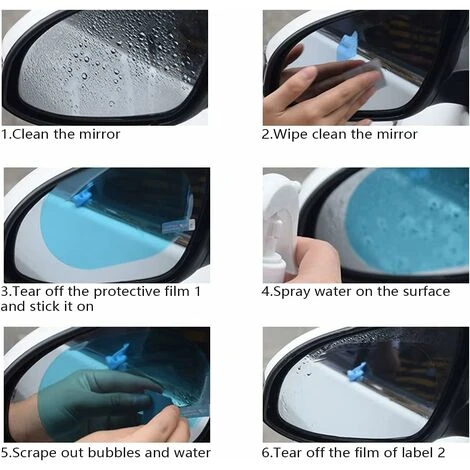 1.Clean the mirror

2.Wipe clean the mirror

3.Tear off the protective film 1 and stick it on

4.Spray water on the surface

5.Scrape out bubbles and water

6.Tear off the film of label 2