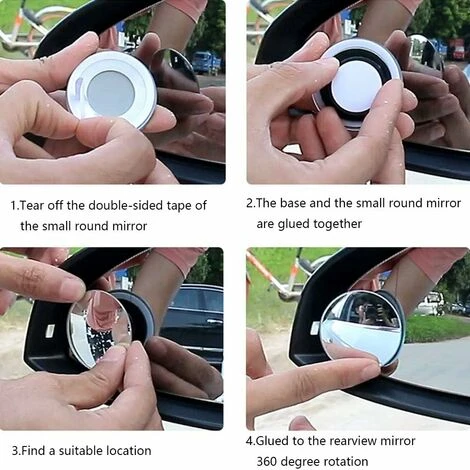 1.Tear off the double-sided tape of the small round mirror

2.The base and the small round mirror are glued together

3.Find a suitable location

4.Glued to the rearview mirror 360 degree rotation