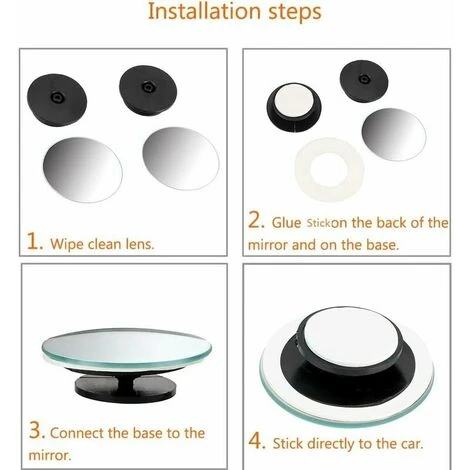 Installation steps

1. Wipe clean lens.

2. Glue Stickon the back of the mirror and on the base.

3. Connect the base to the mirror.

4. Stick directly to the car.