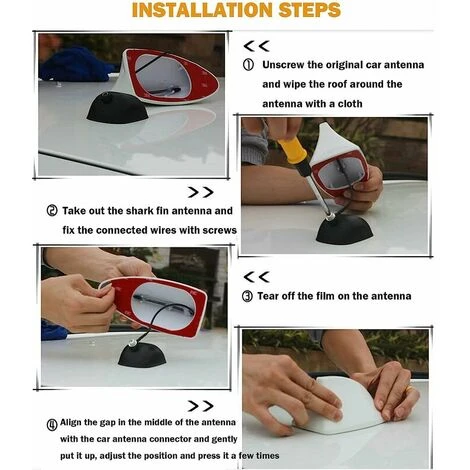 INSTALLATION STEPS

<<

① Unscrew the original car antenna and wipe the roof around the antenna with a cloth

>>

② Take out the shark fin antenna and fix the connected wires with screws

<<

③ Tear off the film on the antenna

>>

④ Align the gap in the middle of the antenna with the car antenna connector and gently put it up, adjust the position and press it a few times