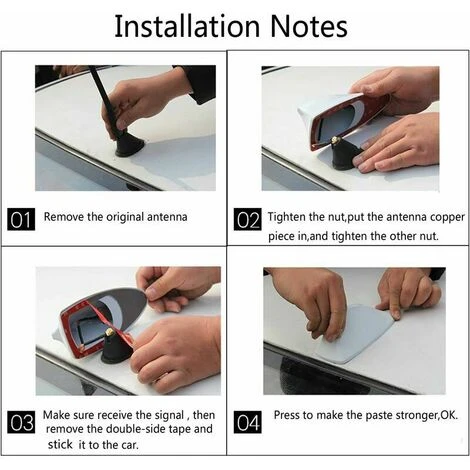 Installation Notes

01 Remove the original antenna

02 Tighten the nut,put the antenna copper piece in,and tighten the other nut.

03 Make sure receive the signal , then remove the double-side tape and stick it to the car.

04 Press to make the paste stronger,OK.