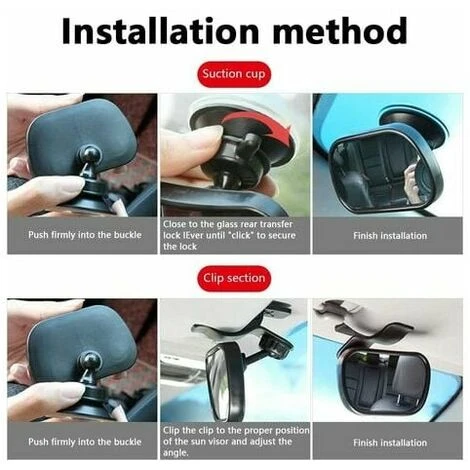 Installation method

Suction cup

Push firmly into the buckle

Close to the glass rear transfer lock lEver until "click" to secure the lock

Finish installation

Clip section

Push firmly into the buckle

Clip the clip to the proper position of the sun visor and adjust the angle.

Finish installation