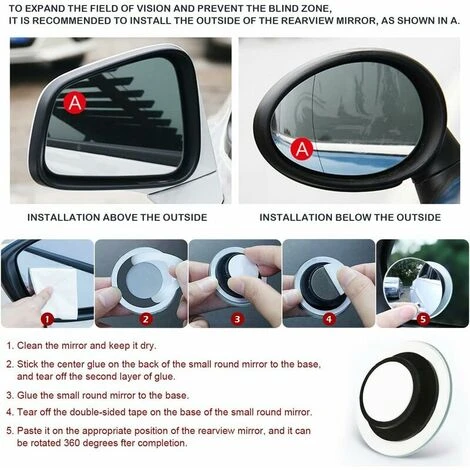 TO EXPAND THE FIELD OF VISION AND PREVENT THE BLIND ZONE,
IT IS RECOMMENDED TO INSTALL THE OUTSIDE OF THE REARVIEW MIRROR, AS SHOWN IN A.

A

A

INSTALLATION ABOVE THE OUTSIDE

INSTALLATION BELOW THE OUTSIDE

1

2

3

4

5

1. Clean the mirror and keep it dry.

2. Stick the center glue on the back of the small round mirror to the base, and tear off the second layer of glue.

3. Glue the small round mirror to the base.

4. Tear off the double-sided tape on the base of the small round mirror.

5. Paste it on the appropriate position of the rearview mirror, and it can be rotated 360 degrees fter completion.